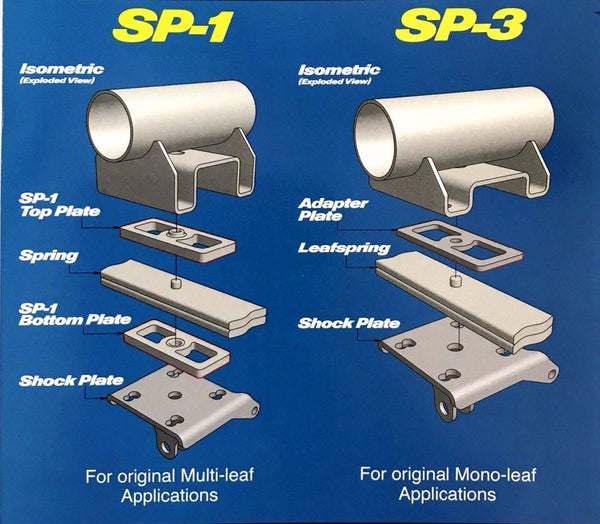 SP-1

Isometric
(Exploded View)

SP-1
Top Plate

Spring

SP-1
Bottom Plate

Shock Plate

For original Multi-leaf Applications

SP-3

Isometric
(Exploded View)

Adapter
Plate

Leafspring

Shock Plate

For original Mono-leaf Applications